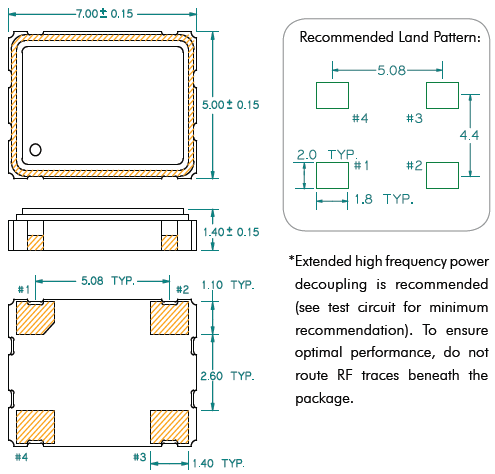 7.00 ± 0.15

5.00 ± 0.15

1.40 ± 0.15

#1

5.08 TYP.

#2

1.10 TYP.

2.60 TYP.

#4

#3

1.40 TYP.

Recommended Land Pattern:

5.08

#4

#3

4.4

2.0 TYP.

#1

#2

1.8 TYP.

*Extended high frequency power decoupling is recommended (see test circuit for minimum recommendation). To ensure optimal performance, do not route RF traces beneath the package.